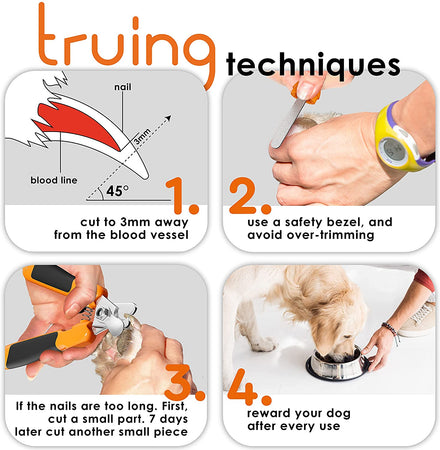 truing techniques

nail

3mm

blood line

45°

1.

cut to 3mm away from the blood vessel

2.

use a safety bezel, and avoid over-trimming

3.

If the nails are too long. First, cut a small part. 7 days later cut another small piece

4.

reward your dog after every use